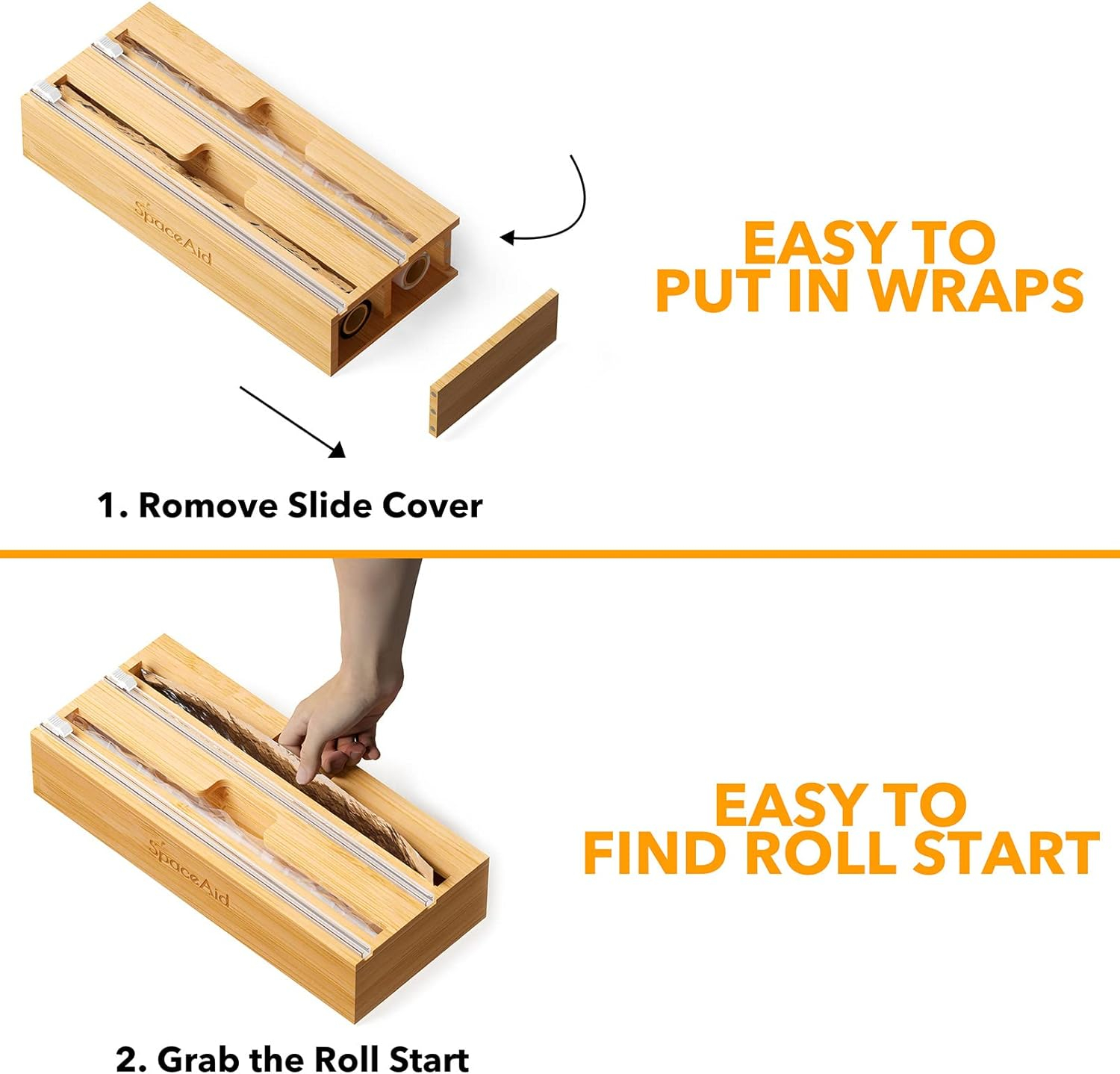 SpaceAid

EASY TO
PUT IN WRAPS

1. Romove Slide Cover

SpaceAid

EASY TO
FIND ROLL START

2. Grab the Roll Start